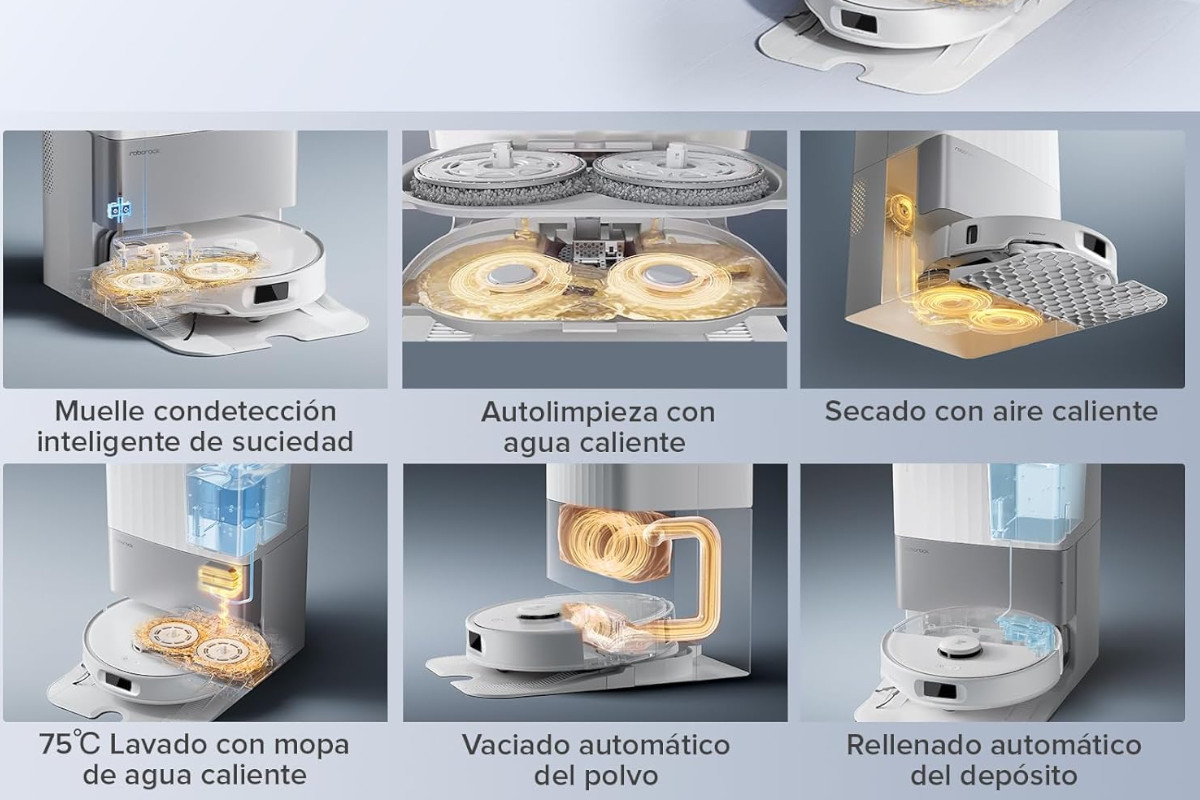 roborock

Muelle condetección inteligente de suciedad

Autolimpieza con agua caliente

roborock

Secado con aire caliente

roborock

75℃ Lavado con mopa de agua caliente

Vaciado automático del polvo

roborock

Rellenado automático del depósito